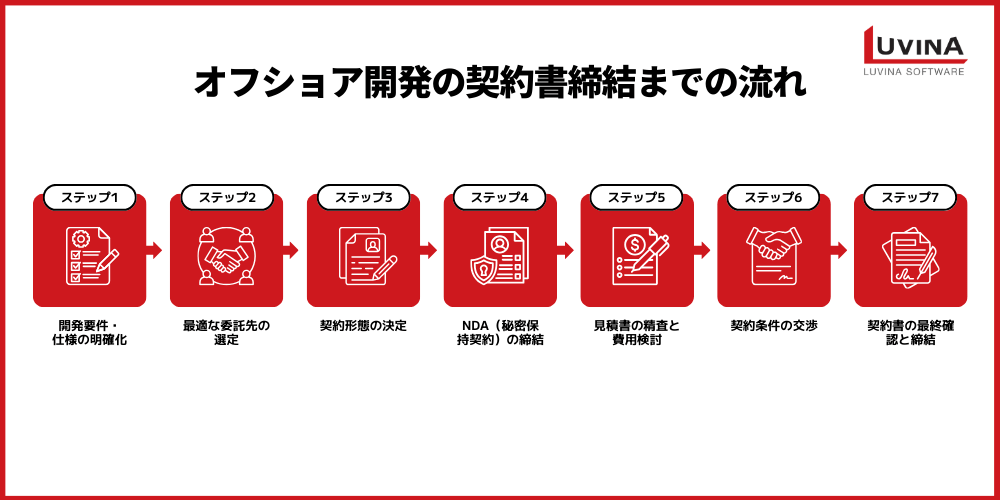 LUVINA
LUVINA SOFTWARE

オフショア開発の契約書締結までの流れ

ステップ1
開発要件・仕様の明確化

ステップ2
最適な委託先の選定

ステップ3
契約形態の決定

ステップ4
NDA（秘密保持契約）の締結

ステップ5
見積書の精査と費用検討

ステップ6
契約条件の交渉

ステップ7
契約書の最終確認と締結